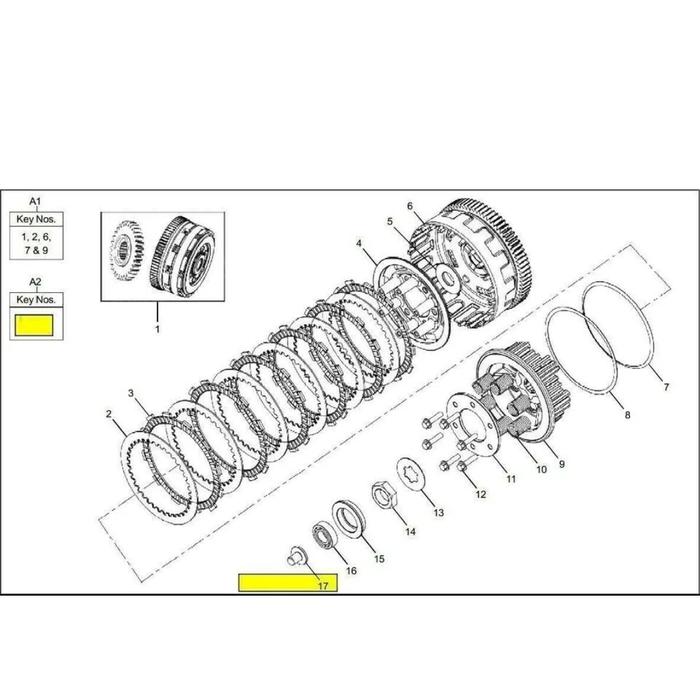 A1
Key Nos.
1, 2, 6, 7 & 9

A2
Key Nos.

1
2
3
4
5
6
7
8
9
10
11
12
13
14
15
16
17